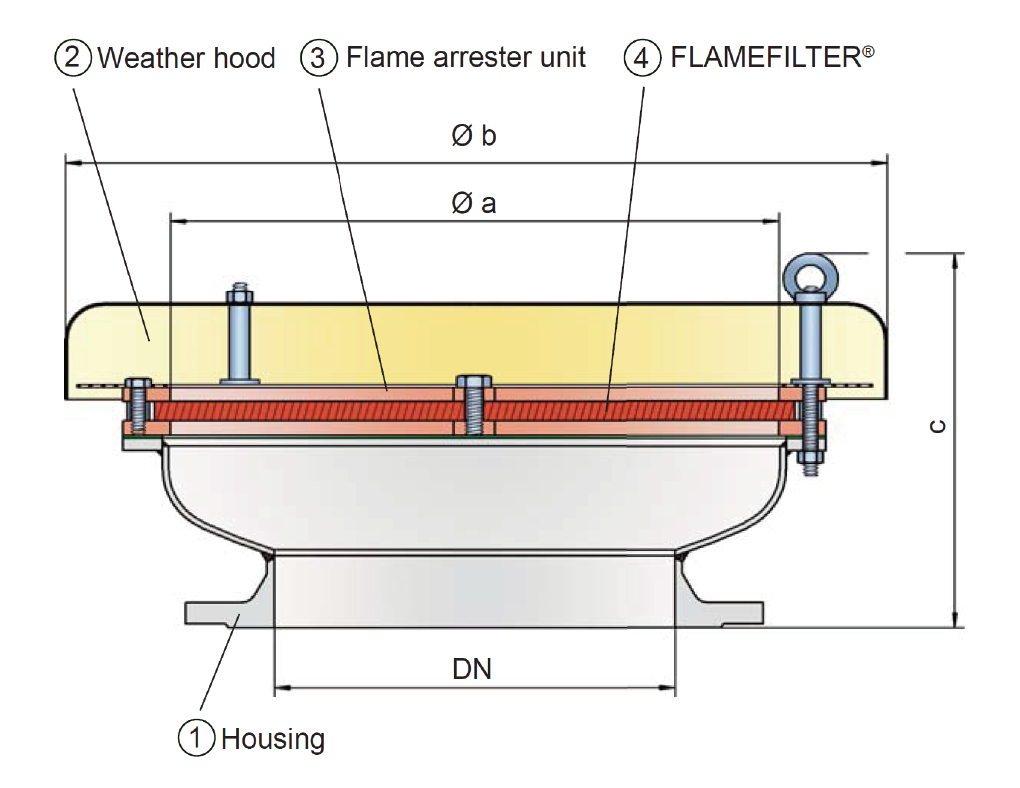 ② Weather hood ③ Flame arrester unit ④ FLAMEFILTER®

Ø b

Ø a

c

DN

① Housing