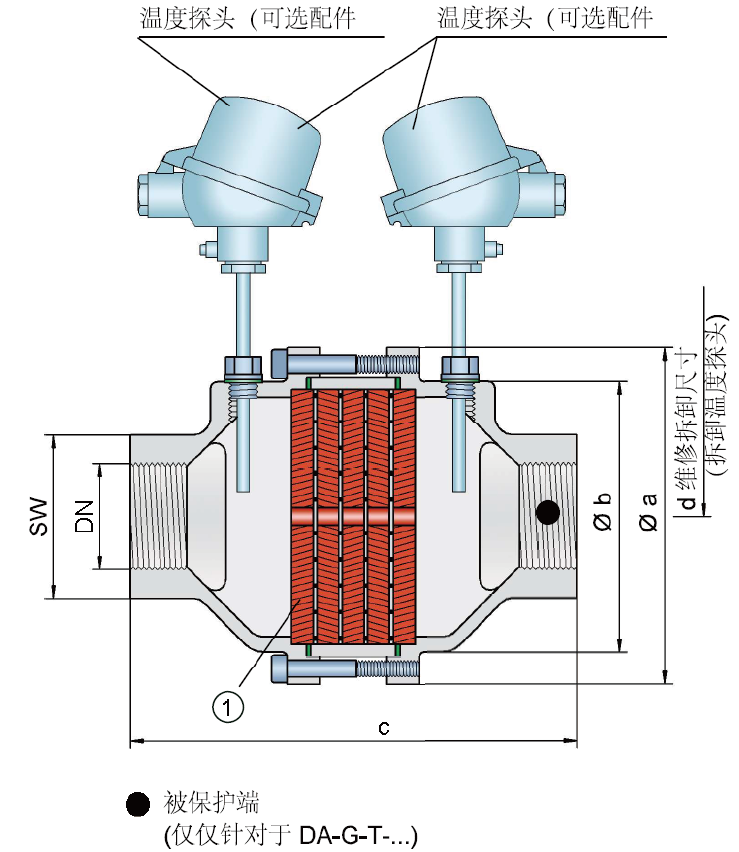 温度探头（可选配件

温度探头（可选配件

SW

DN

Ø b

Ø a

d 维修拆卸尺寸
(拆卸温度探头)

1

c

● 被保护端
(仅仅针对于 DA-G-T-...)