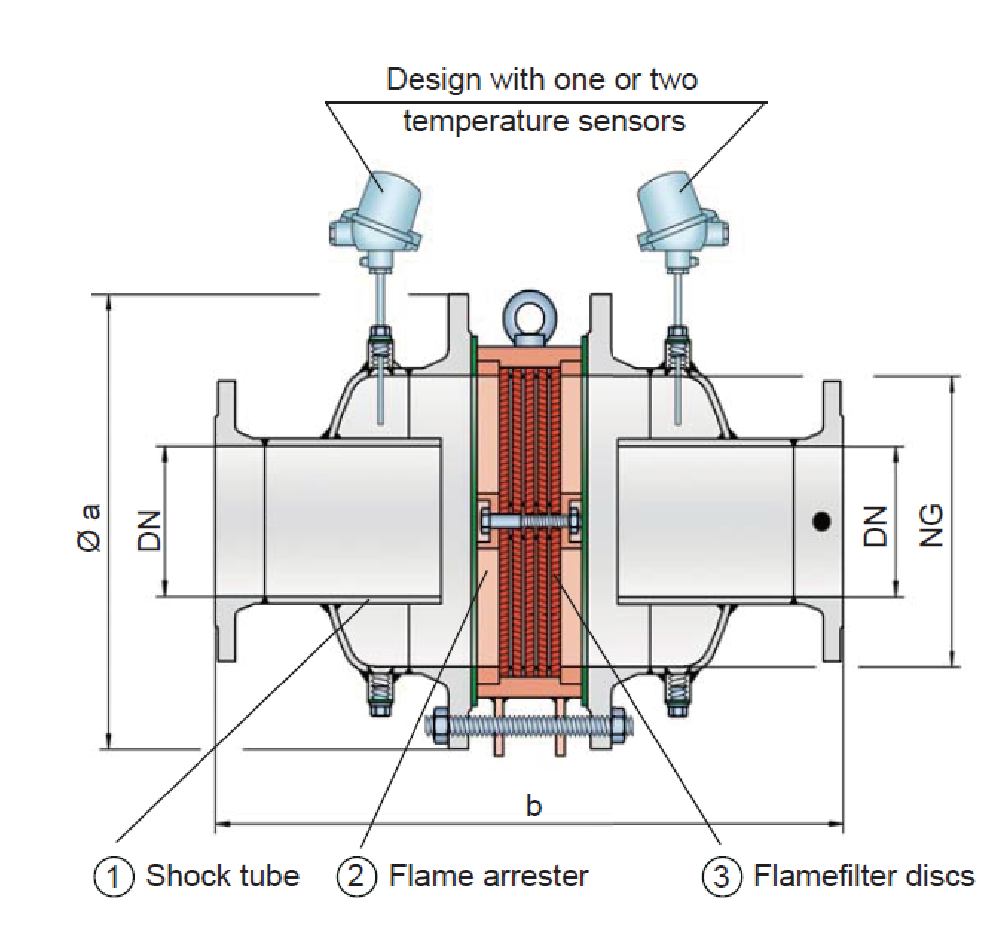 Design with one or two temperature sensors

Ø a

DN

DN

NG

b

① Shock tube ② Flame arrester ③ Flamefilter discs