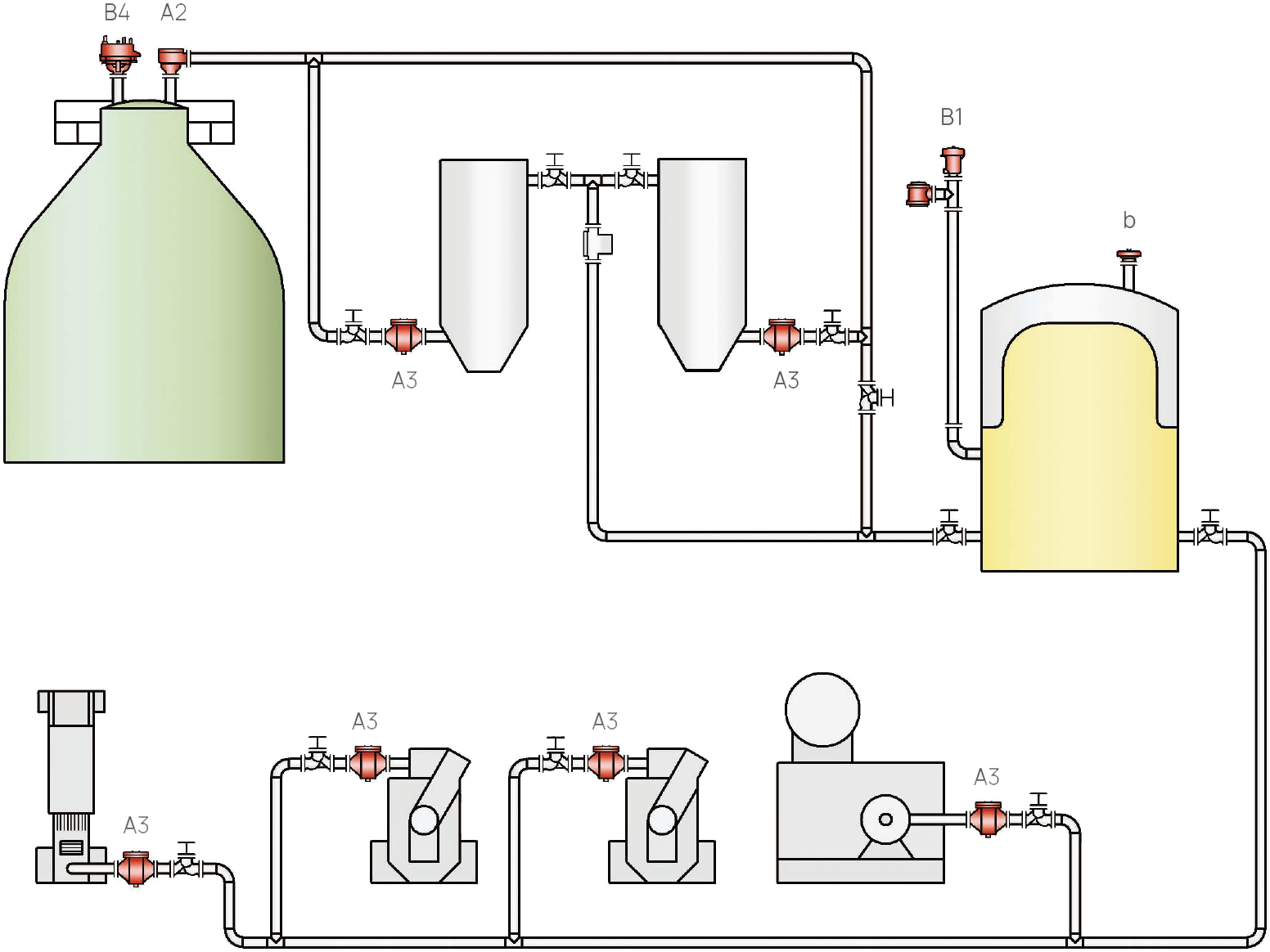 B4 A2

B1

b

A3

A3

A3

A3

A3

A3