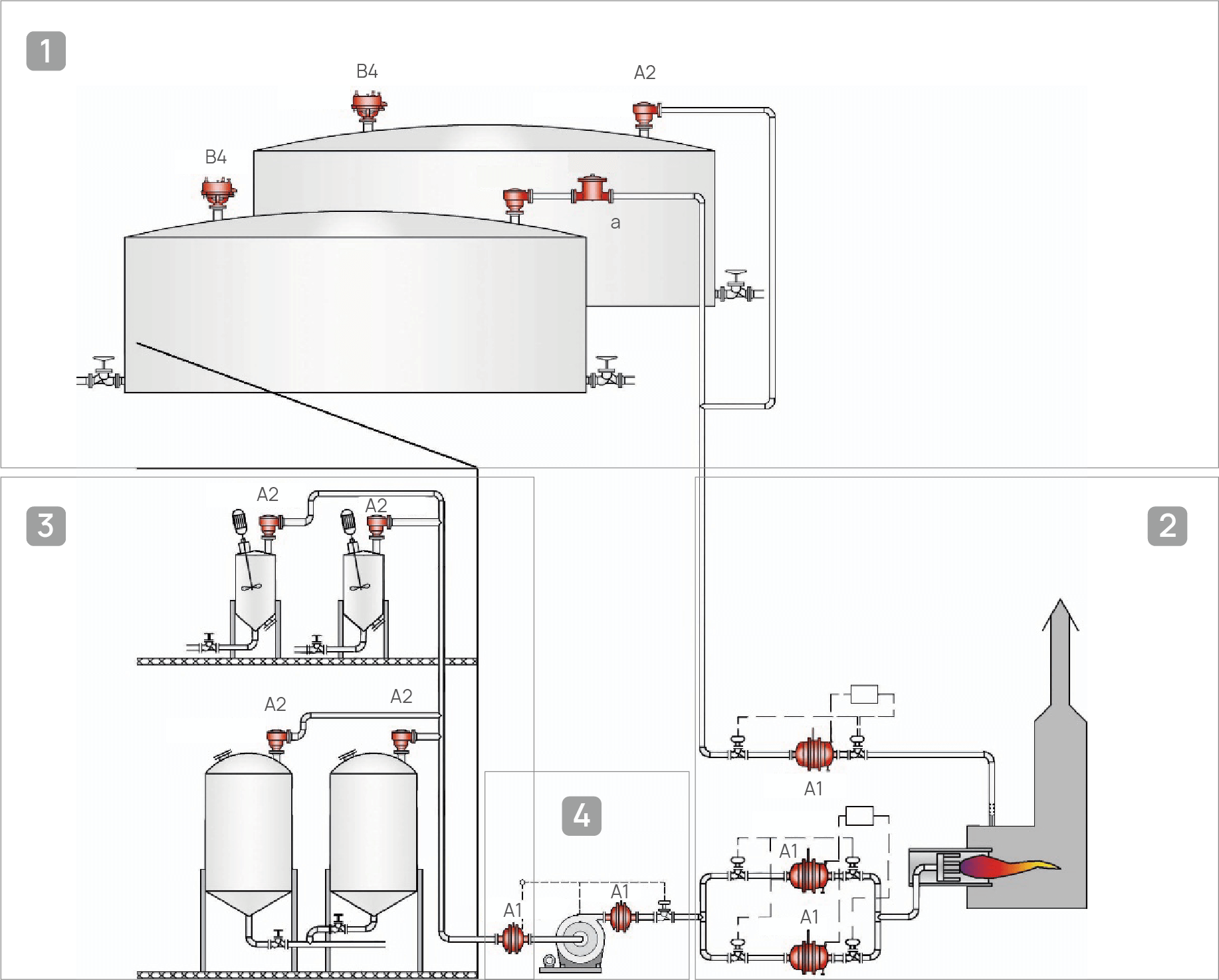 1

B4

A2

B4

a

3

A2

A2

A2

A2

2

A1

4

A1

A1

A1

A1