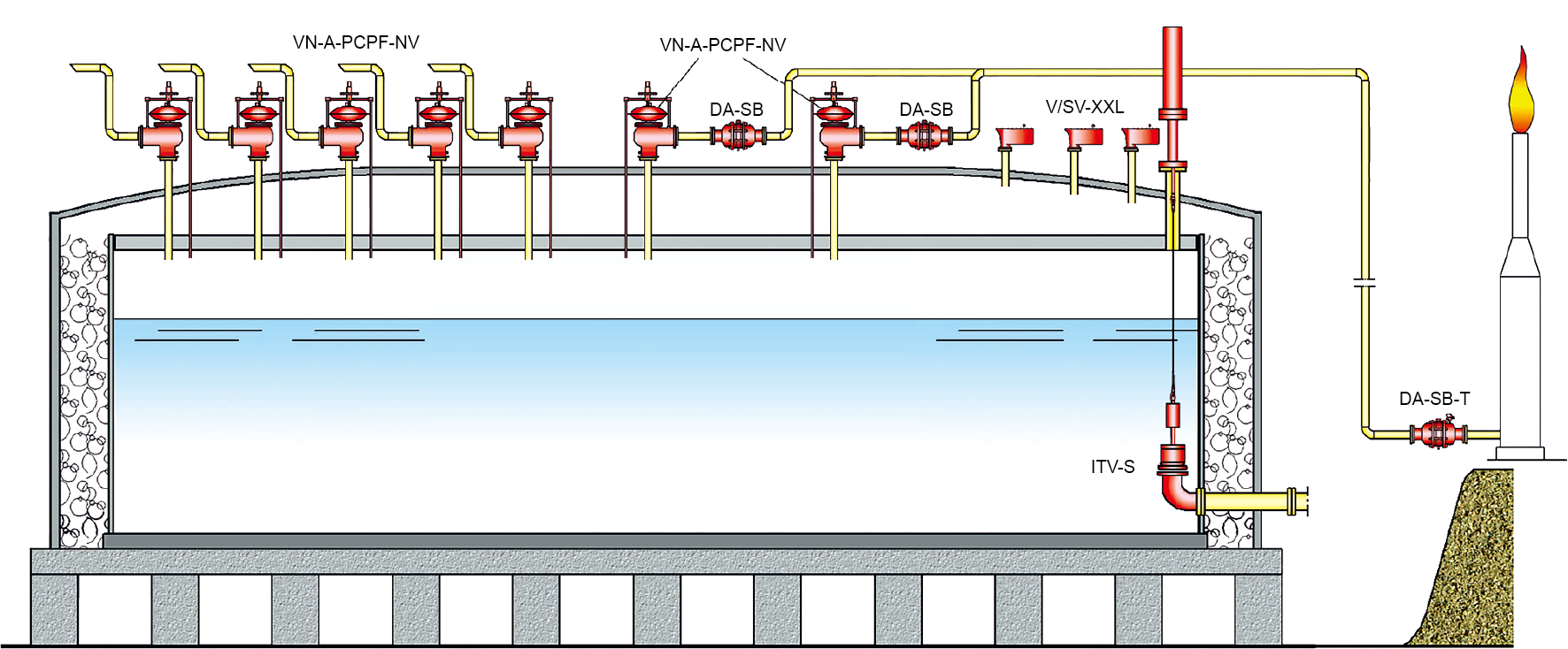 VN-A-PCPF-NV

VN-A-PCPF-NV

DA-SB

DA-SB

V/SV-XXL

DA-SB-T

ITV-S